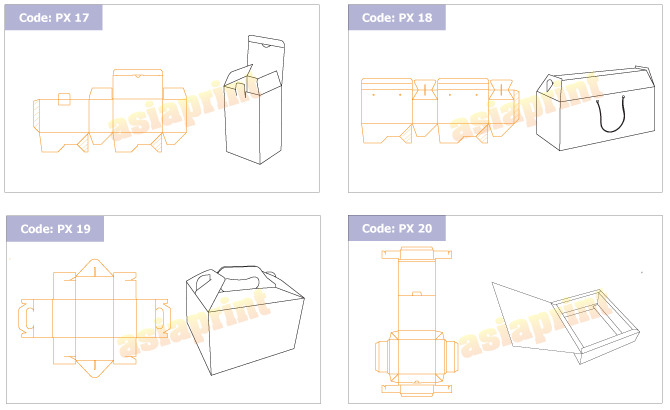 Code: PX 17

asiaprint

Code: PX 18

asiaprint

Code: PX 19

asiaprint

Code: PX 20

asiaprint