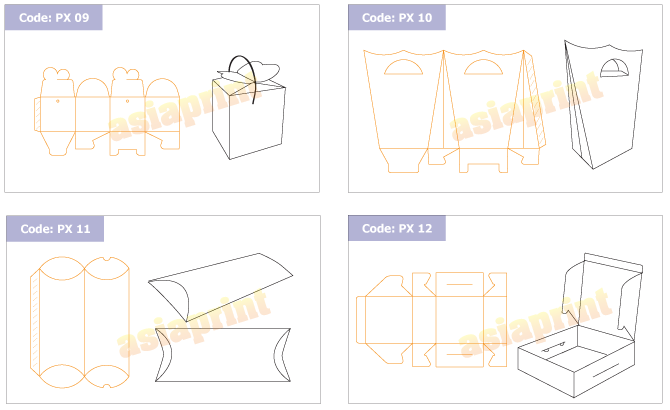 Code: PX 09

asiaprint

Code: PX 10

asiaprint

Code: PX 11

asiaprint

Code: PX 12

asiaprint